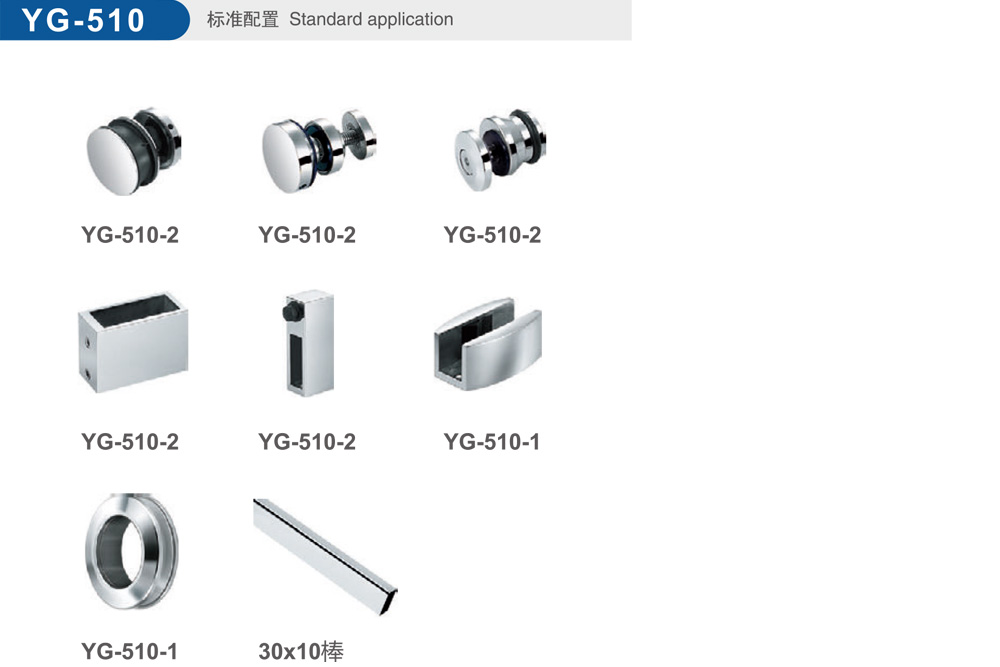 YG-510

标准配置 Standard application

YG-510-2

YG-510-2

YG-510-2

YG-510-2

YG-510-2

YG-510-1

YG-510-1

30x10棒